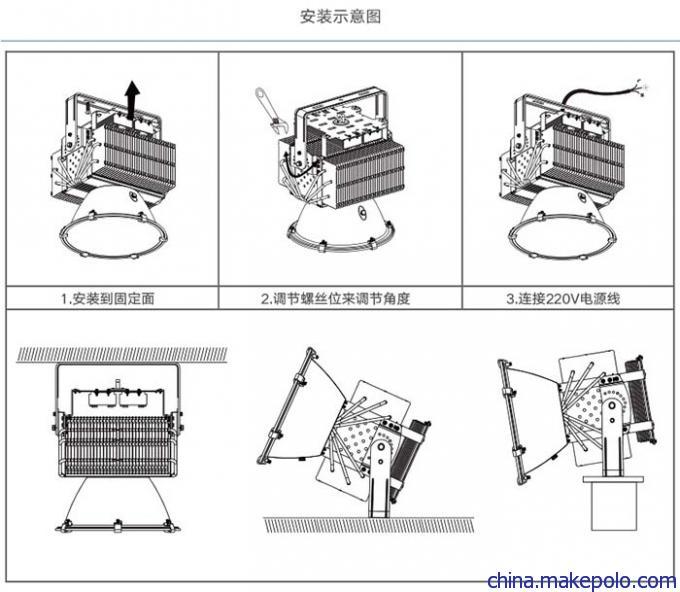 安装示意图

1.安装到固定面

2.调节螺丝位来调节角度

3.连接220V电源线

china.makepolo.com