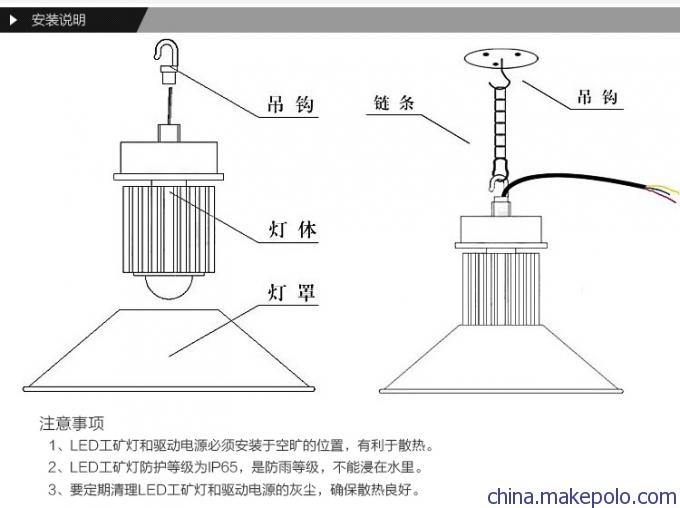 安装说明

吊钩

灯体

灯罩

链条

吊钩

注意事项

1、LED工矿灯和驱动电源必须安装于空旷的位置，有利于散热。

2、LED工矿灯防护等级为IP65，是防雨等级，不能浸在水里。

3、要定期清理LED工矿灯和驱动电源的灰尘，确保散热良好。

china.makepolo.com