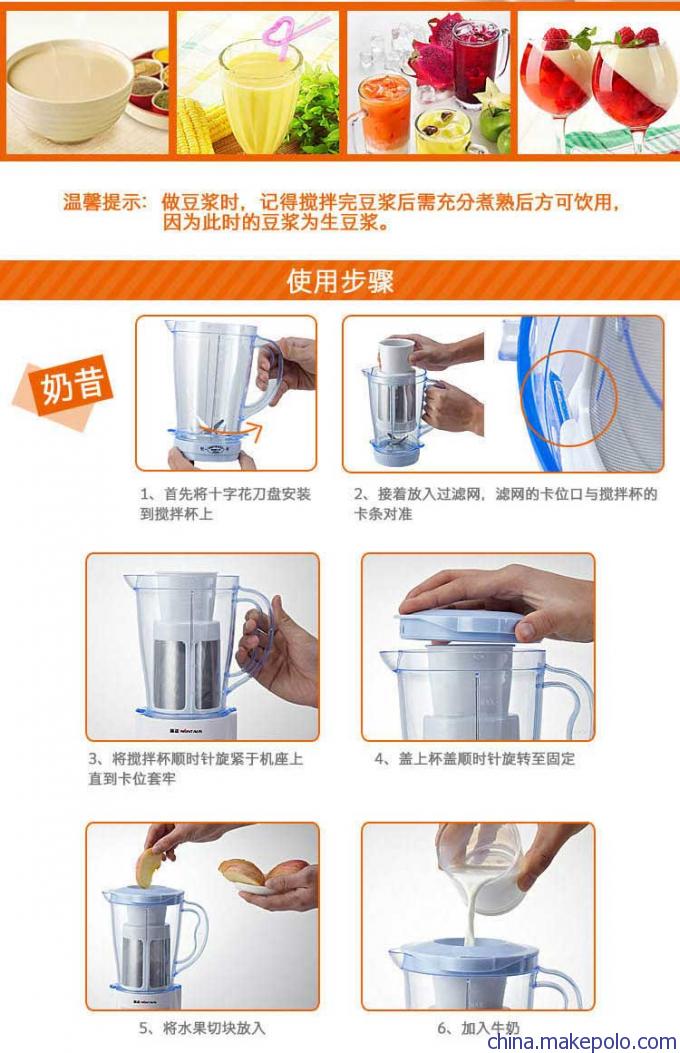 温馨提示：做豆浆时，记得搅拌完豆浆后需充分煮熟后方可饮用，因为此时的豆浆为生豆浆。

使用步骤

奶昔

1、首先将十字花刀盘安装到搅拌杯上

2、接着放入过滤网，滤网的卡位口与搅拌杯的卡条对准

3、将搅拌杯顺时针旋紧于机座上直到卡位套牢

4、盖上杯盖顺时针旋转至固定

5、将水果切块放入

6、加入牛奶

china.makepolo.com