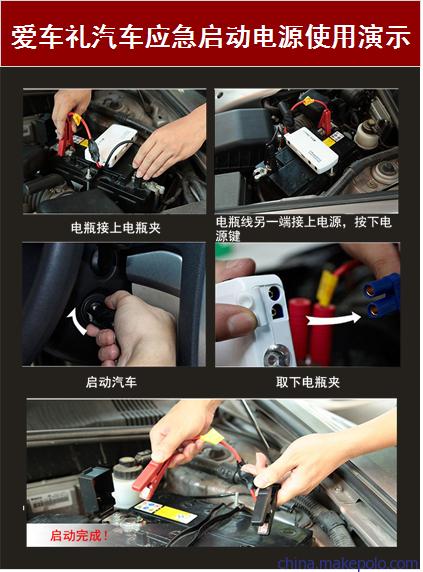 爱车礼汽车应急启动电源使用演示

电瓶接上电瓶夹

电瓶线另一端接上电源，按下电源键

启动汽车

取下电瓶夹

启动完成！

china.makepolo.com