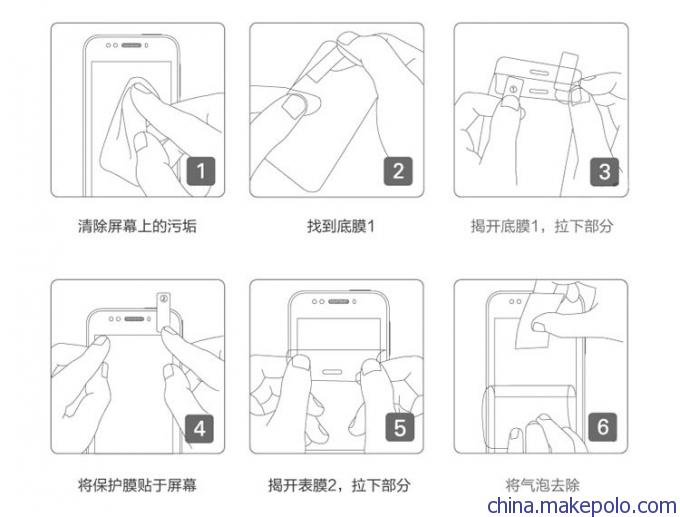 1

清除屏幕上的污垢

2

找到底膜1

①

3

揭开底膜1，拉下部分

②

4

将保护膜贴于屏幕

5

揭开表膜2，拉下部分

6

将气泡去除

china.makepolo.com