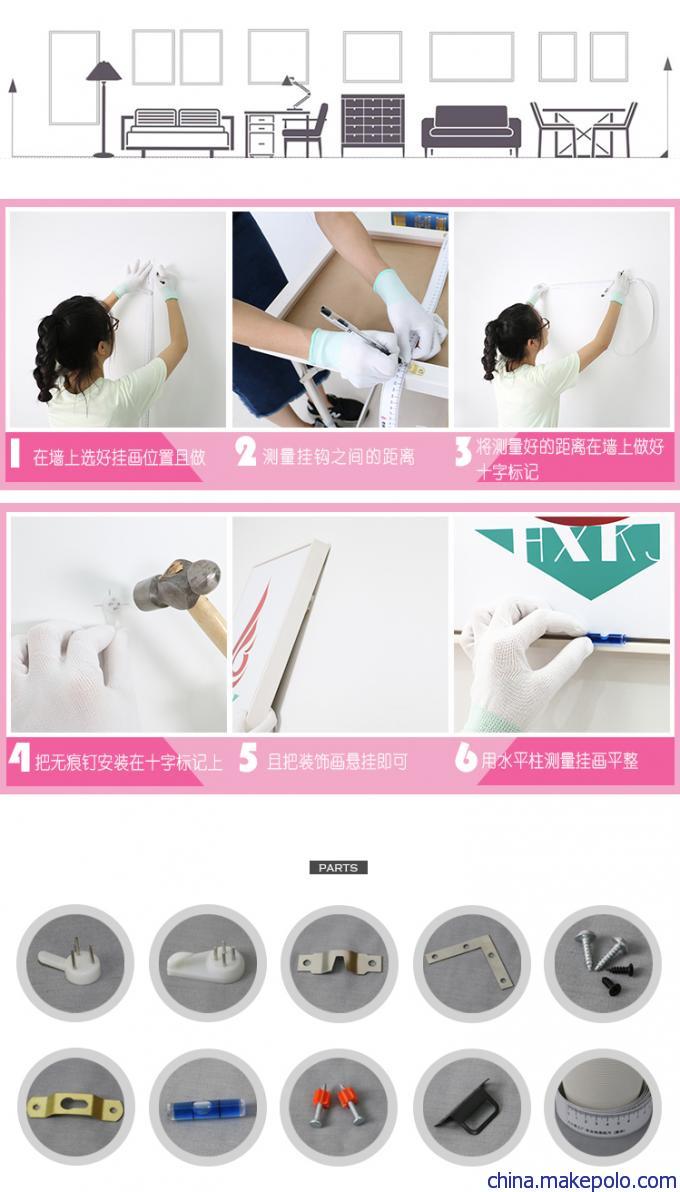 1 在墙上选好挂画位置且做

2 测量挂钩之间的距离

3 将测量好的距离在墙上做好十字标记

4 把无痕钉安装在十字标记上

5 且把装饰画悬挂即可

6 用水平柱测量挂画平整

PARTS

china.makepolo.com