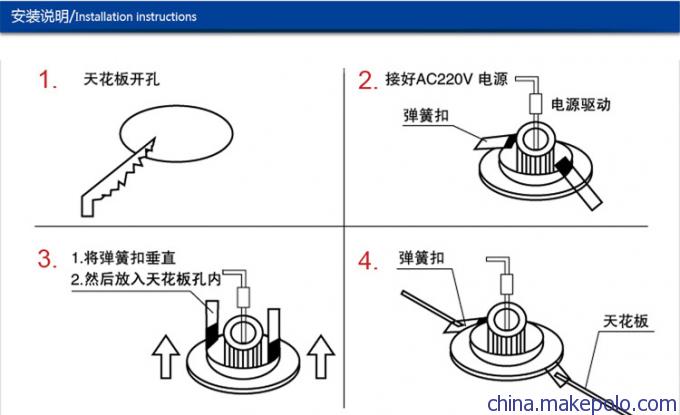 安装说明/Installation instructions

1. 天花板开孔

2. 接好AC220V 电源

电源驱动

弹簧扣

3. 1.将弹簧扣垂直
2.然后放入天花板孔内

4. 弹簧扣

天花板

china.makepolo.com