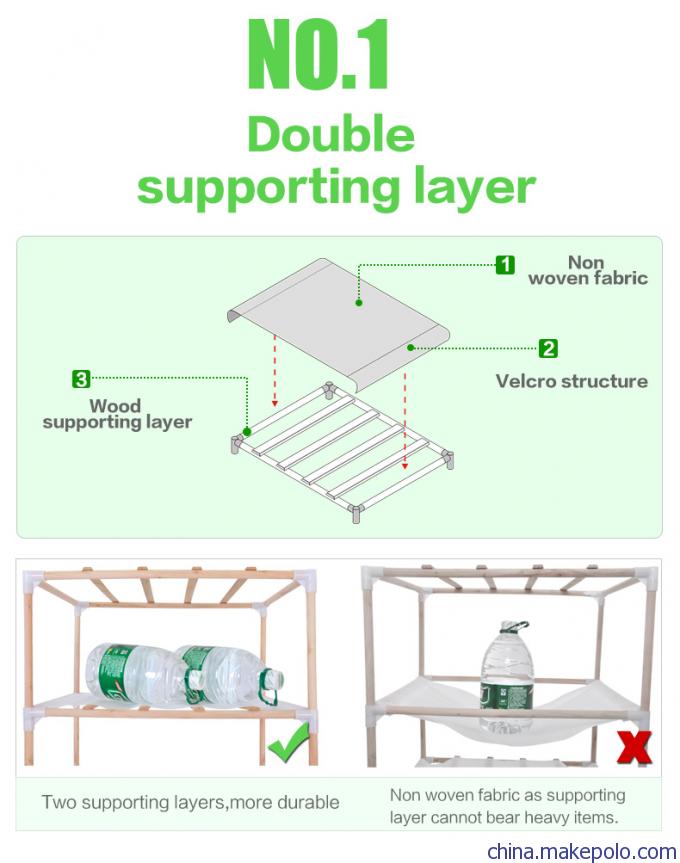 NO.1

Double supporting layer

1 Non woven fabric

2 Velcro structure

3 Wood supporting layer

Two supporting layers,more durable

Non woven fabric as supporting layer cannot bear heavy items.

china.makepolo.com